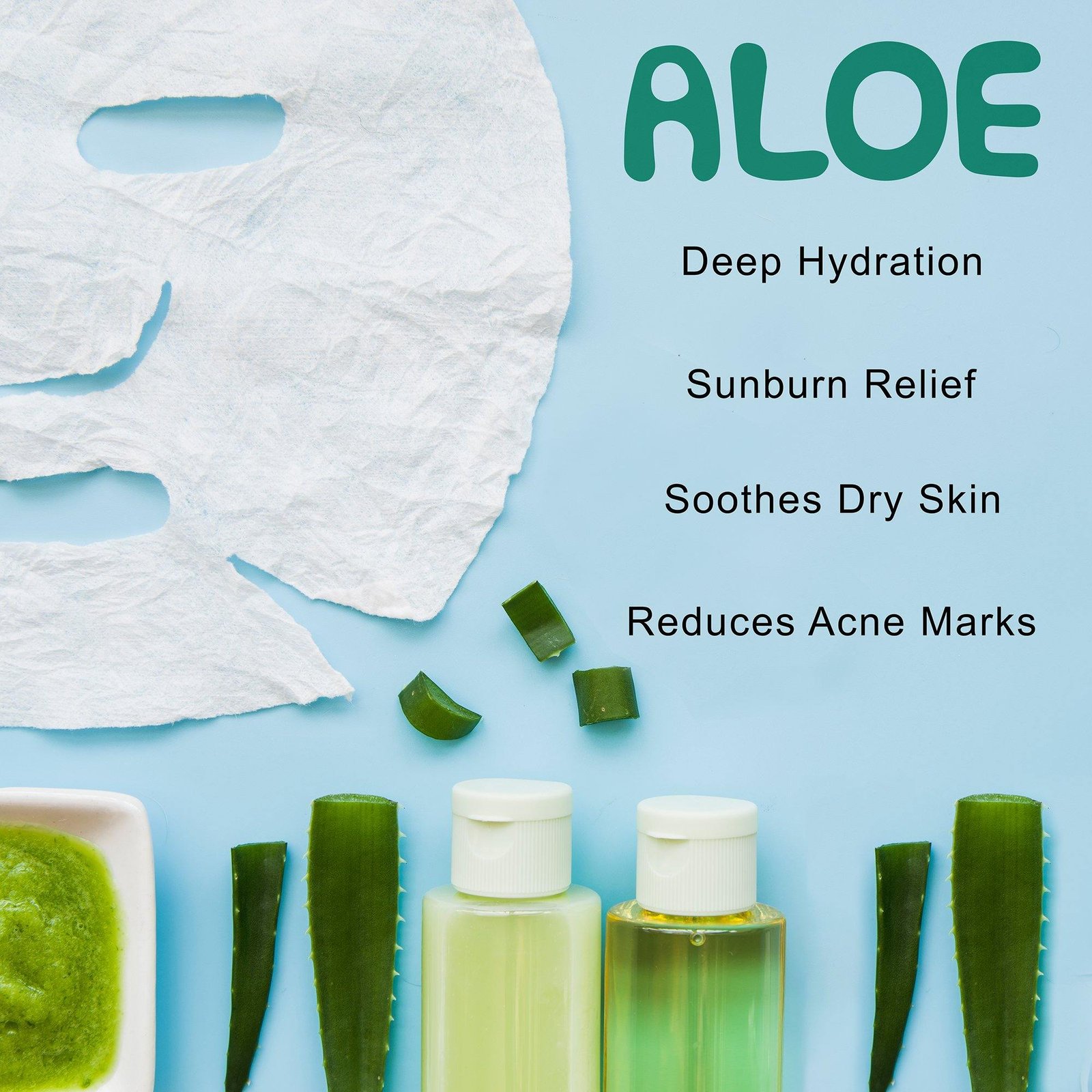 ALOE

Deep Hydration

Sunburn Relief

Soothes Dry Skin

Reduces Acne Marks